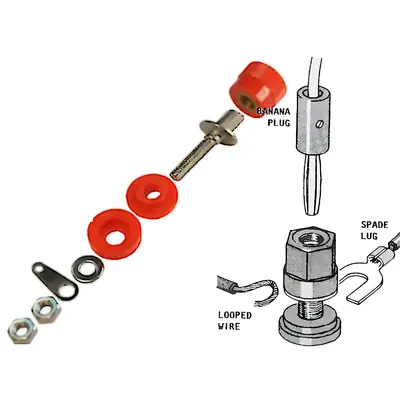 BANANA PLUG

SPADE LUG

LOOPED WIRE